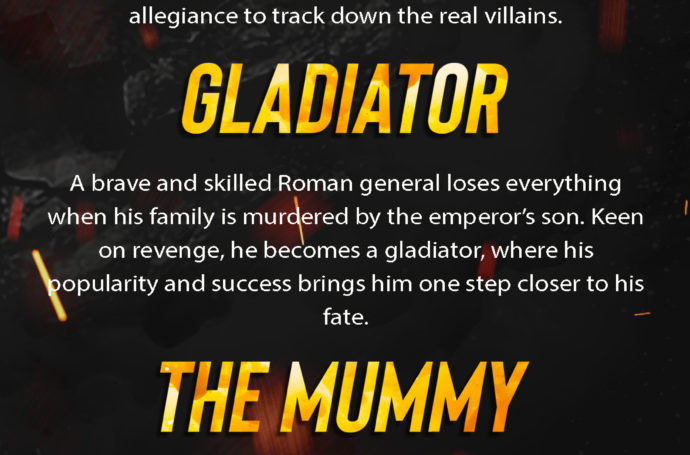 allegiance to track down the real villains.

GLADIATOR

A brave and skilled Roman general loses everything when his family is murdered by the emperor's son. Keen on revenge, he becomes a gladiator, where his popularity and success brings him one step closer to his fate.

THE MUMMY