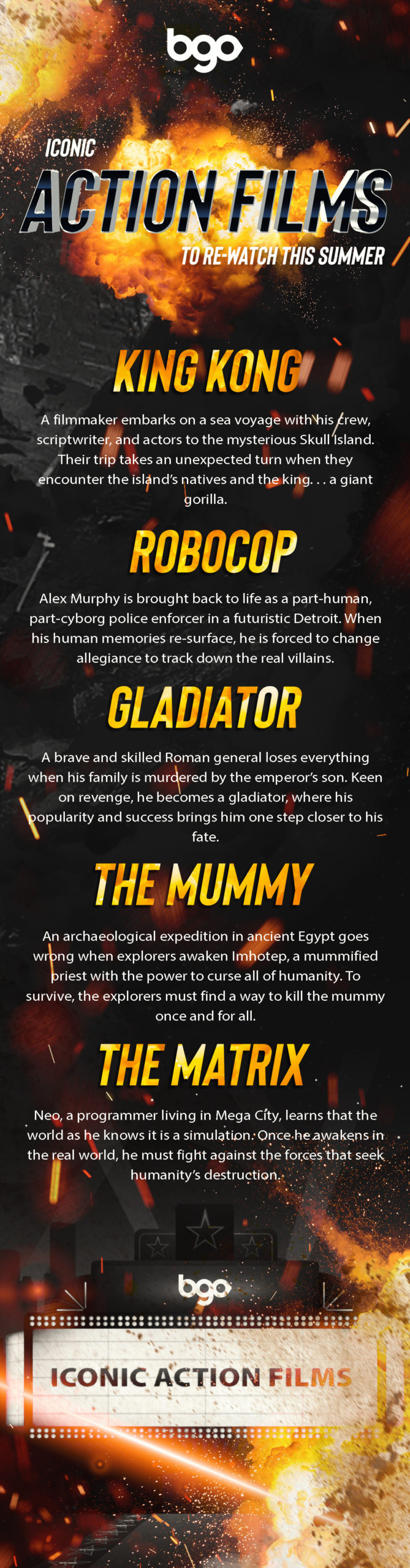 bgo

ICONIC
ACTION FILMS
TO RE-WATCH THIS SUMMER

KING KONG

A filmmaker embarks on a sea voyage with his crew, scriptwriter, and actors to the mysterious Skull Island. Their trip takes an unexpected turn when they encounter the island's natives and the king. . . a giant gorilla.

ROBOCOP

Alex Murphy is brought back to life as a part-human, part-cyborg police enforcer in a futuristic Detroit. When his human memories re-surface, he is forced to change allegiance to track down the real villains.

GLADIATOR

A brave and skilled Roman general loses everything when his family is murdered by the emperor's son. Keen on revenge, he becomes a gladiator, where his popularity and success brings him one step closer to his fate.

THE MUMMY

An archaeological expedition in ancient Egypt goes wrong when explorers awaken Imhotep, a mummified priest with the power to curse all of humanity. To survive, the explorers must find a way to kill the mummy once and for all.

THE MATRIX

Neo, a programmer living in Mega City, learns that the world as he knows it is a simulation. Once he awakens in the real world, he must fight against the forces that seek humanity's destruction.

bgo

ICONIC ACTION FILMS